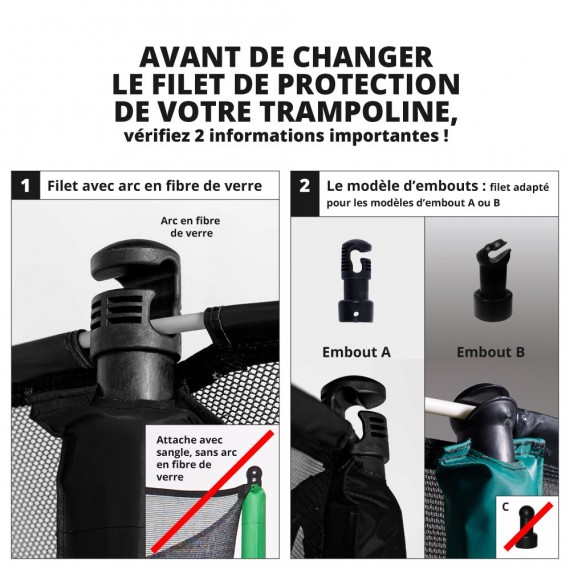 AVANT DE CHANGER
LE FILET DE PROTECTION
DE VOTRE TRAMPOLINE,
vérifiez 2 informations importantes !

1 Filet avec arc en fibre de verre

Arc en fibre de verre

Attache avec sangle, sans arc en fibre de verre

2 Le modèle d'embouts : filet adapté pour les modèles d'embout A ou B

Embout A

Embout B

C