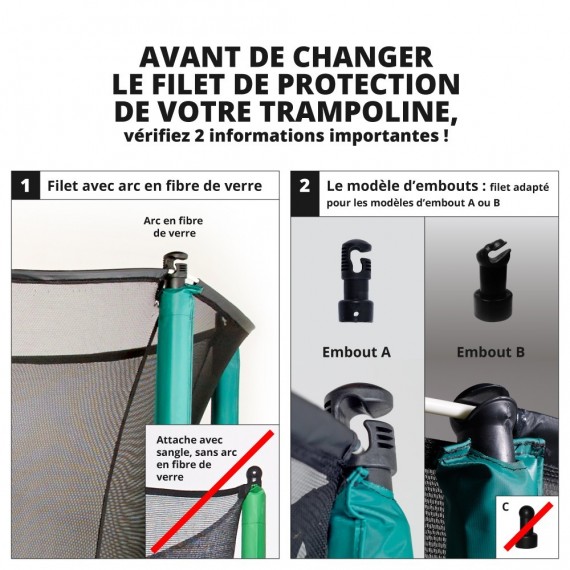 AVANT DE CHANGER LE FILET DE PROTECTION DE VOTRE TRAMPOLINE,
vérifiez 2 informations importantes !

1 Filet avec arc en fibre de verre

Arc en fibre de verre

Attache avec sangle, sans arc en fibre de verre

2 Le modèle d'embouts : filet adapté pour les modèles d'embout A ou B

Embout A

Embout B

C