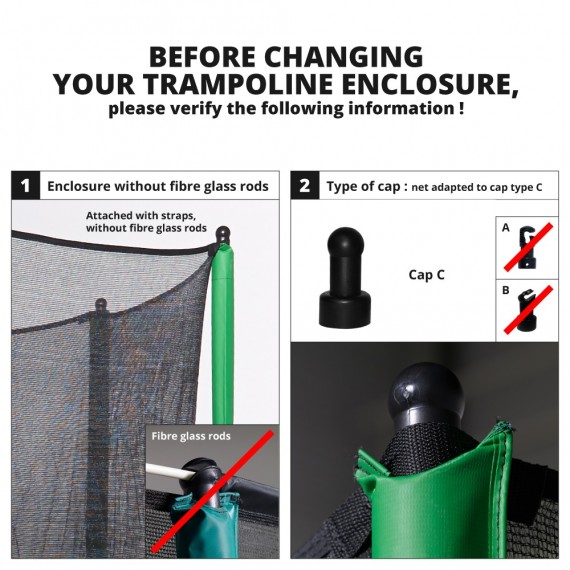 BEFORE CHANGING
YOUR TRAMPOLINE ENCLOSURE,
please verify the following information !

1 Enclosure without fibre glass rods

Attached with straps, without fibre glass rods

Fibre glass rods

2 Type of cap : net adapted to cap type C

Cap C

A

B