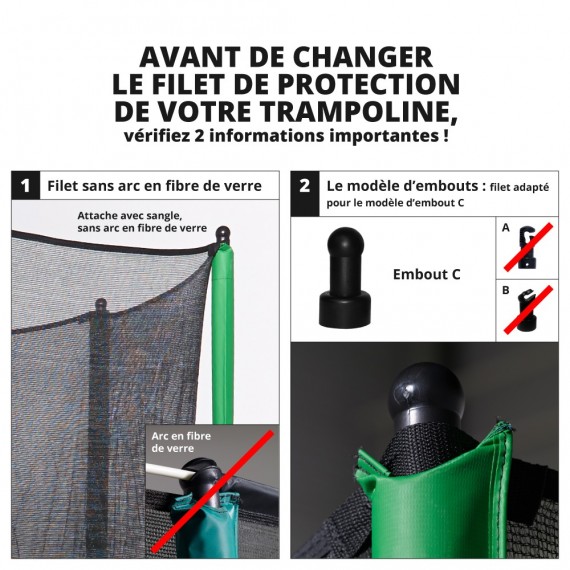 AVANT DE CHANGER
LE FILET DE PROTECTION
DE VOTRE TRAMPOLINE,
vérifiez 2 informations importantes !

1 Filet sans arc en fibre de verre

Attache avec sangle,
sans arc en fibre de verre

Arc en fibre
de verre

2 Le modèle d'embouts : filet adapté pour le modèle d'embout C

Embout C

A

B