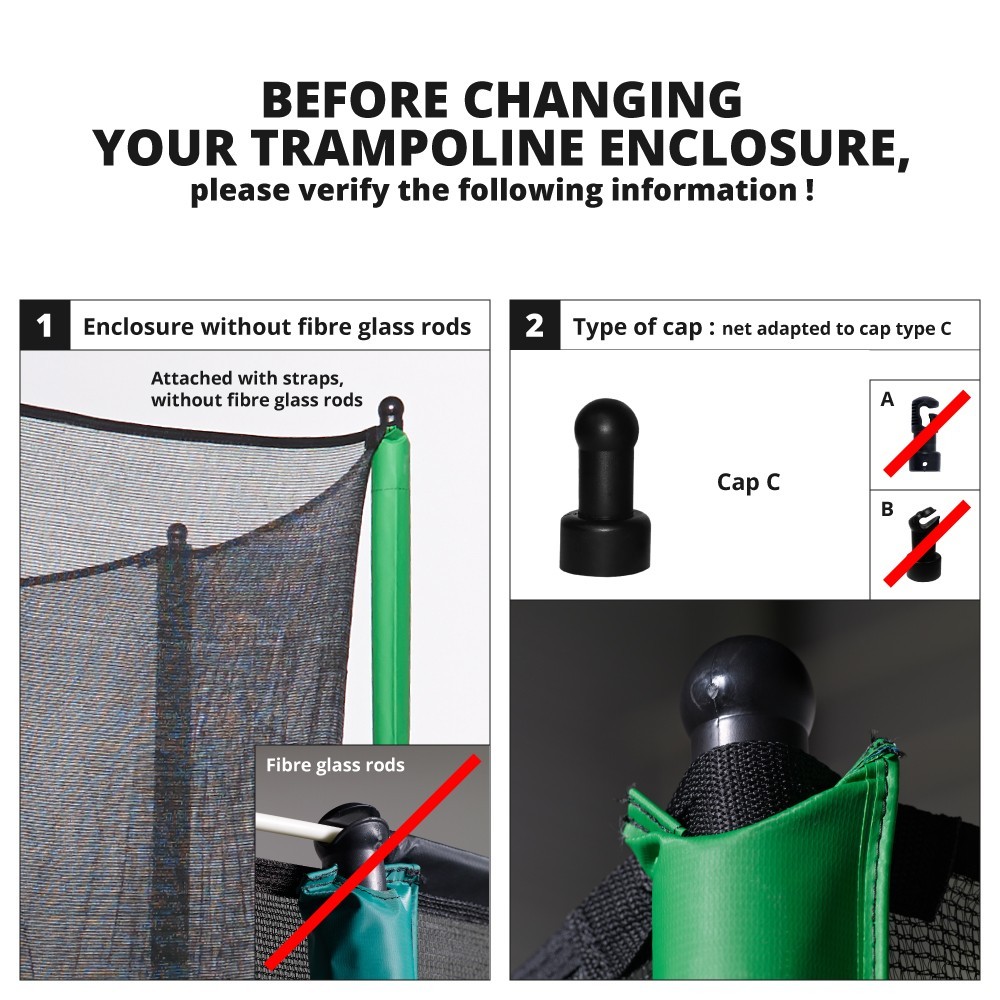 BEFORE CHANGING
YOUR TRAMPOLINE ENCLOSURE,
please verify the following information !

1 Enclosure without fibre glass rods

Attached with straps,
without fibre glass rods

Fibre glass rods

2 Type of cap : net adapted to cap type C

Cap C

A

B