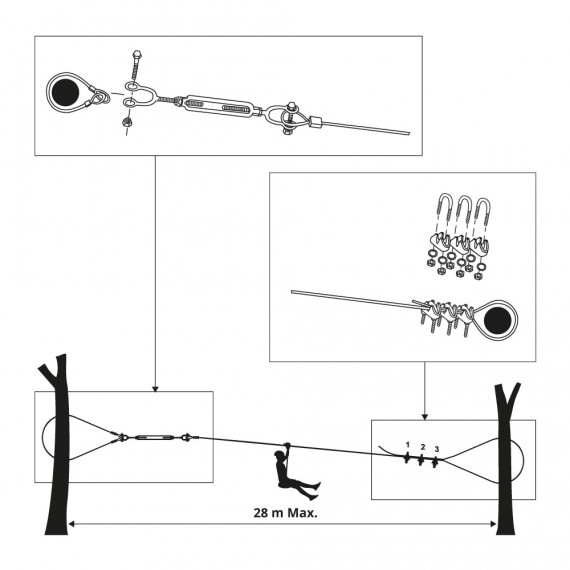 1 2 3

28 m Max.