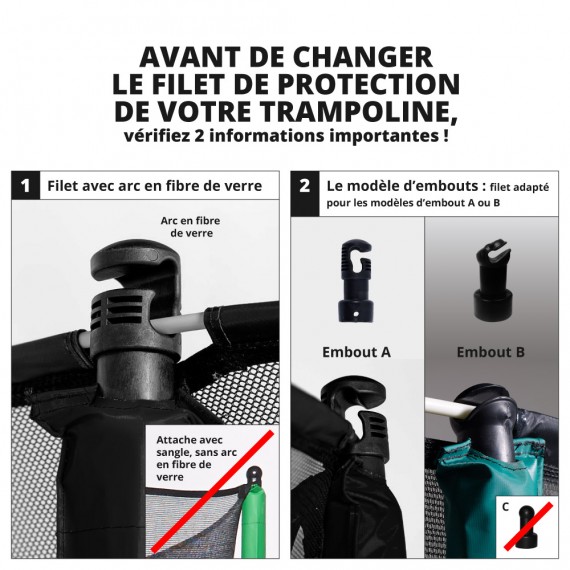 AVANT DE CHANGER LE FILET DE PROTECTION DE VOTRE TRAMPOLINE,
vérifiez 2 informations importantes !

1 Filet avec arc en fibre de verre

Arc en fibre de verre

Attache avec sangle, sans arc en fibre de verre

2 Le modèle d'embouts : filet adapté pour les modèles d'embout A ou B

Embout A

Embout B

C