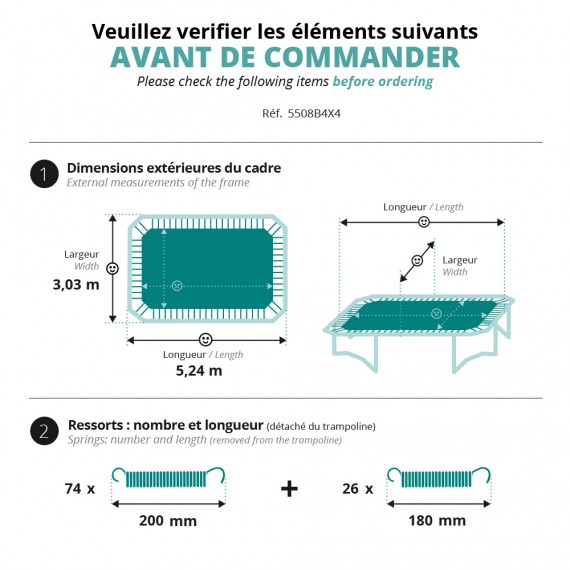 Veuillez verifier les éléments suivants
AVANT DE COMMANDER
Please check the following items before ordering

Réf. 5508B4X4

1 Dimensions extérieures du cadre
External measurements of the frame

Largeur
Width
3,03 m

Longueur / Length
5,24 m

Longueur / Length

Largeur
Width

2 Ressorts : nombre et longueur (détaché du trampoline)
Springs: number and length (removed from the trampoline)

74 x
200 mm

+

26 x
180 mm