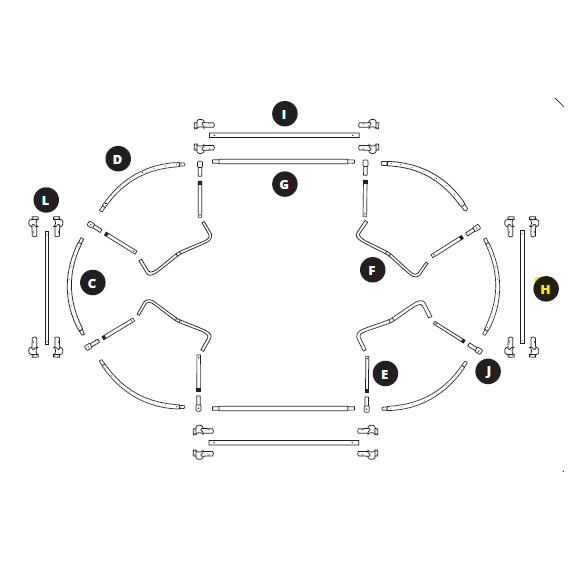 I
D
G
L
C
F
H
E
J