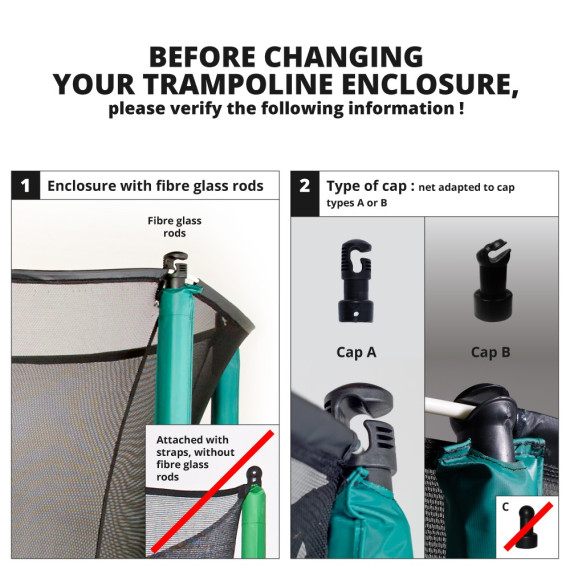 BEFORE CHANGING
YOUR TRAMPOLINE ENCLOSURE,
please verify the following information !

1 Enclosure with fibre glass rods

Fibre glass rods

Attached with straps, without fibre glass rods

2 Type of cap : net adapted to cap types A or B

Cap A

Cap B

C