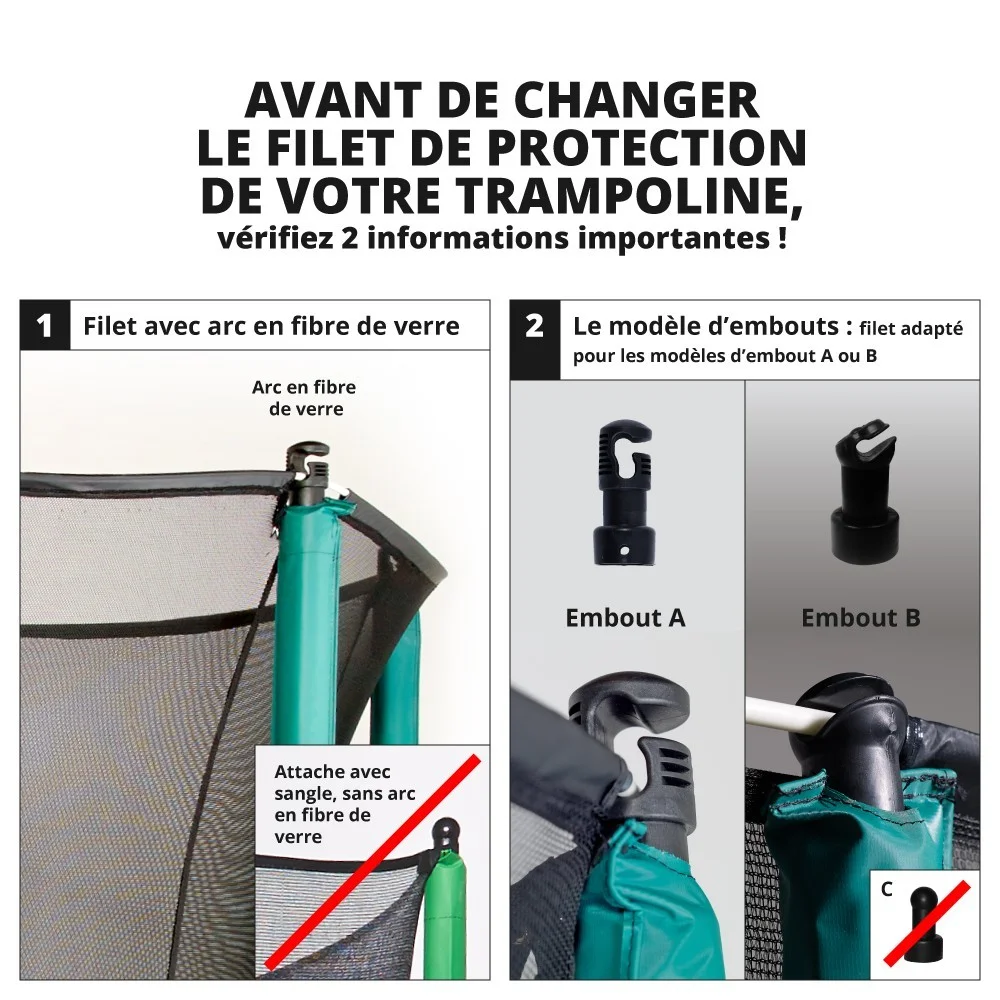 AVANT DE CHANGER LE FILET DE PROTECTION DE VOTRE TRAMPOLINE,
vérifiez 2 informations importantes !

1 Filet avec arc en fibre de verre

Arc en fibre de verre

Attache avec sangle, sans arc en fibre de verre

2 Le modèle d'embouts : filet adapté pour les modèles d'embout A ou B

Embout A

Embout B

C