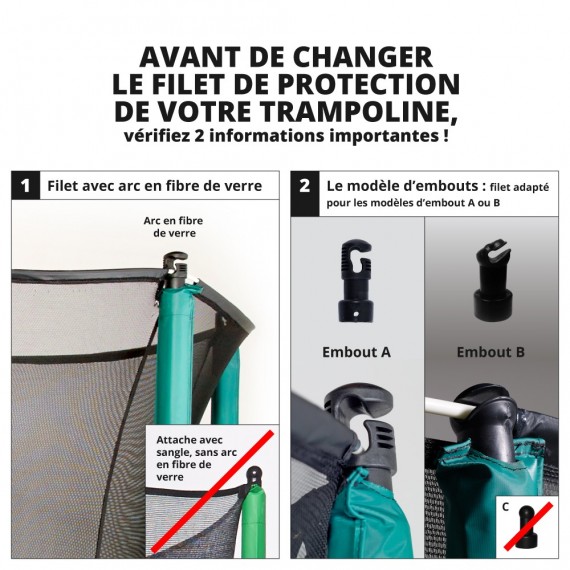 AVANT DE CHANGER LE FILET DE PROTECTION DE VOTRE TRAMPOLINE,
vérifiez 2 informations importantes !

1 Filet avec arc en fibre de verre

Arc en fibre de verre

Attache avec sangle, sans arc en fibre de verre

2 Le modèle d'embouts : filet adapté pour les modèles d'embout A ou B

Embout A

Embout B

C